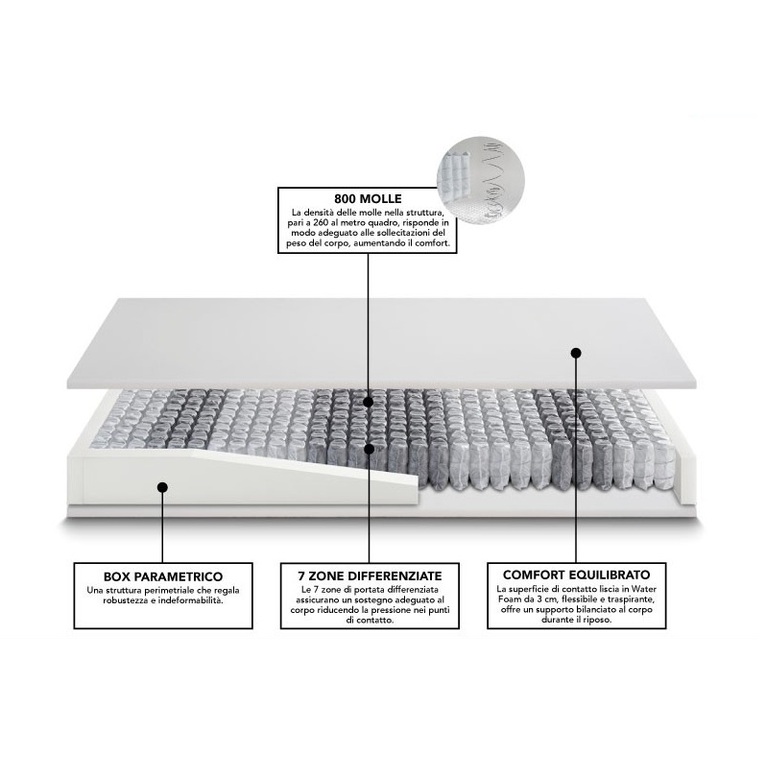 800 MOLLE
La densità delle molle nella struttura, pari a 260 al metro quadro, risponde in modo adeguato alle sollecitazioni del peso del corpo, aumentando il comfort.

BOX PARAMETRICO
Una struttura perimetriale che regala robustezza e indeformabilità.

7 ZONE DIFFERENZIATE
Le 7 zone di portata differenziata assicurano un sostegno adeguato al corpo riducendo la pressione nei punti di contatto.

COMFORT EQUILIBRATO
La superficie di contatto liscia in Water Foam da 3 cm, flessibile e traspirante, offre un supporto bilanciato al corpo durante il riposo.